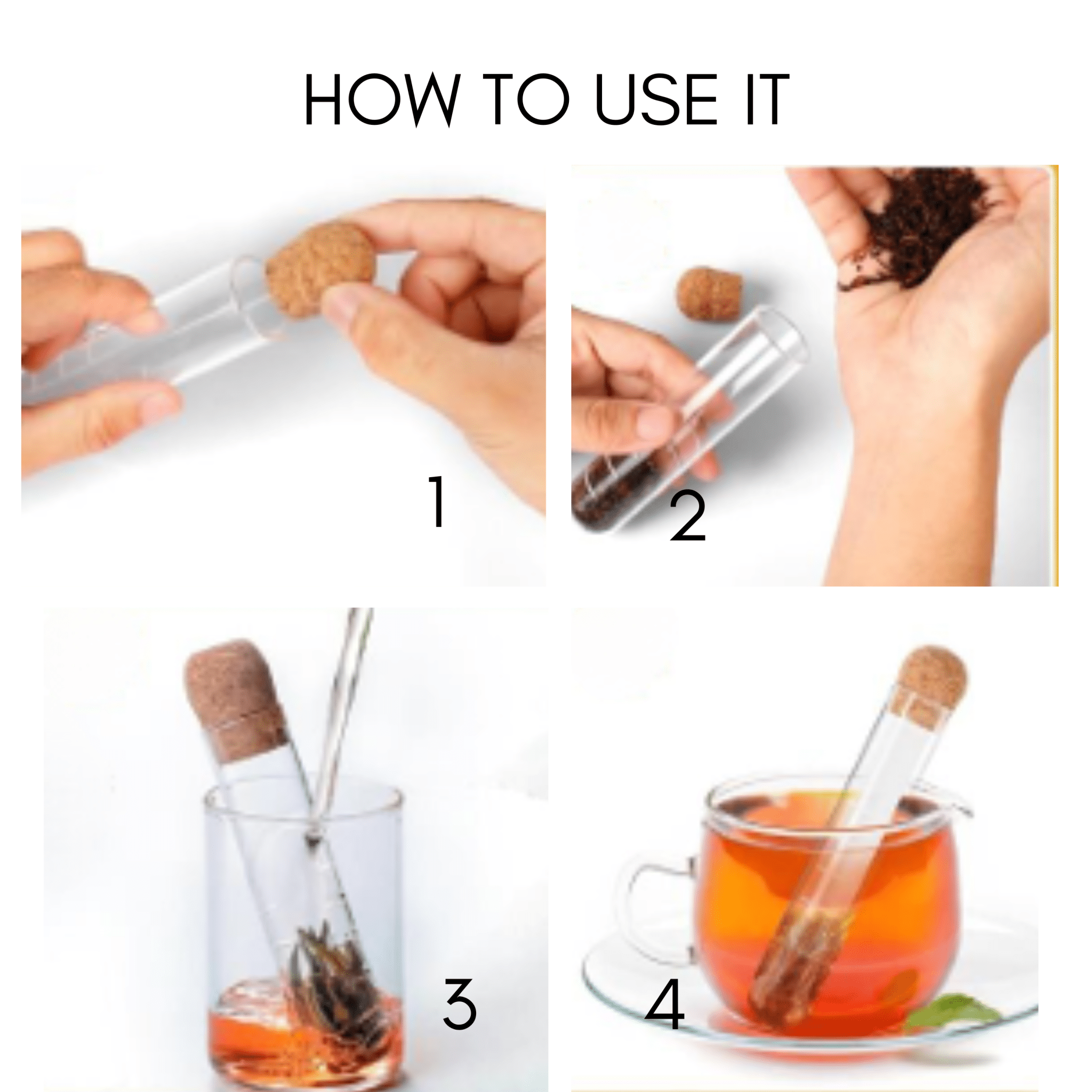 HOW TO USE IT

1

2

3

4